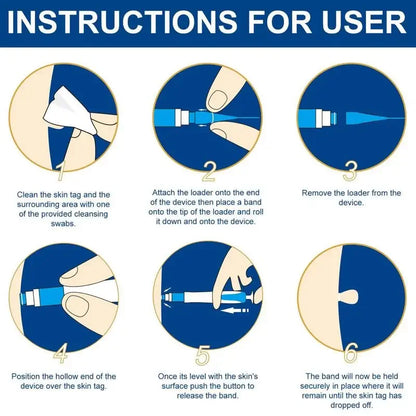 INSTRUCTIONS FOR USER

1

Clean the skin tag and the surrounding area with one of the provided cleansing swabs.

2

Attach the loader onto the end of the device then place a band onto the tip of the loader and roll it down and onto the device.

3

Remove the loader from the device.

4

Position the hollow end of the device over the skin tag.

5

Once its level with the skin's surface push the button to release the band.

6

The band will now be held securely in place where it will remain until the skin tag has dropped off.