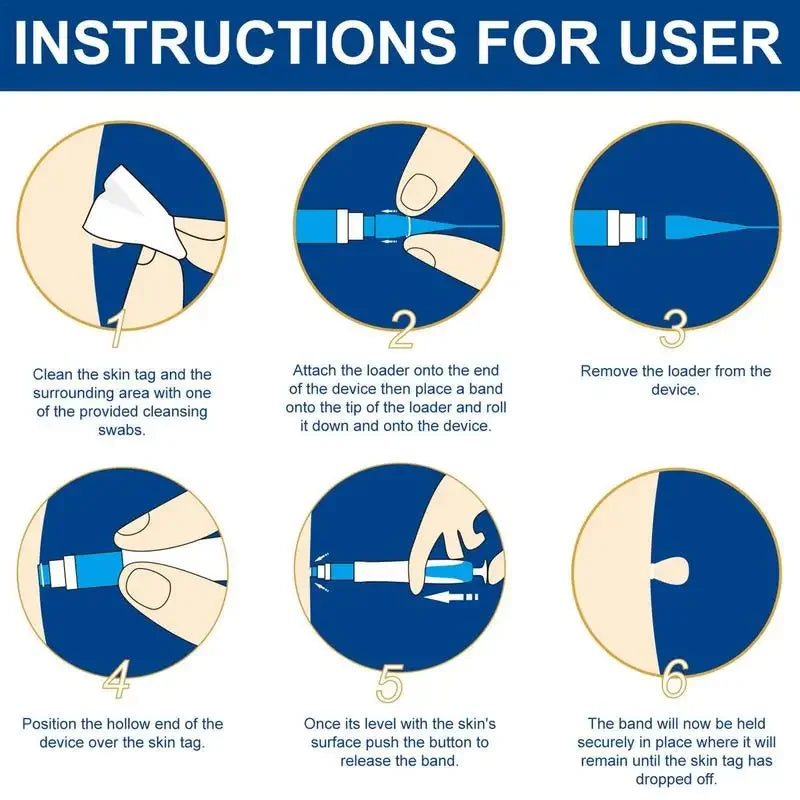 INSTRUCTIONS FOR USER

1

Clean the skin tag and the surrounding area with one of the provided cleansing swabs.

2

Attach the loader onto the end of the device then place a band onto the tip of the loader and roll it down and onto the device.

3

Remove the loader from the device.

4

Position the hollow end of the device over the skin tag.

5

Once its level with the skin's surface push the button to release the band.

6

The band will now be held securely in place where it will remain until the skin tag has dropped off.